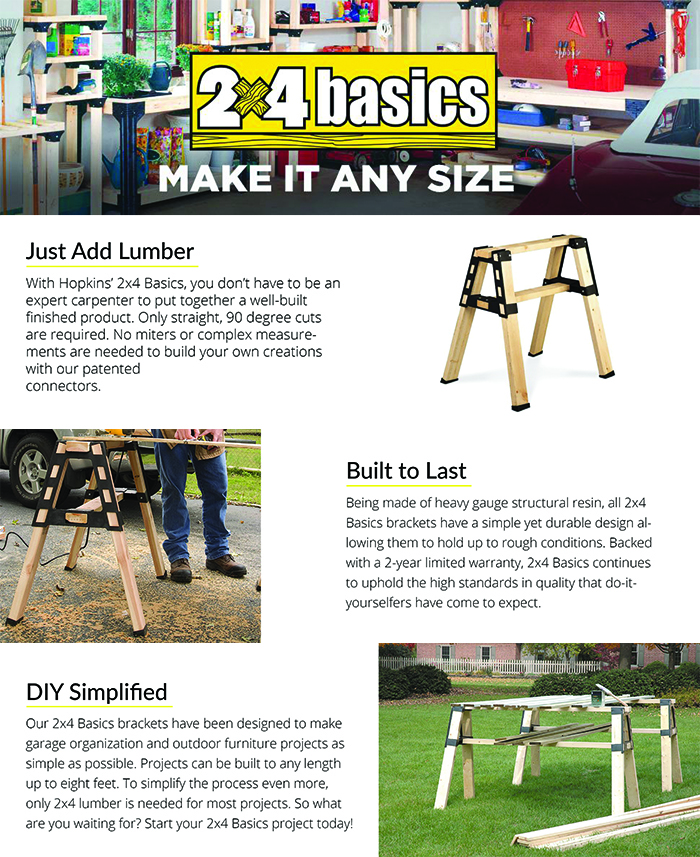 2x4 basics

MAKE IT ANY SIZE

Just Add Lumber

With Hopkins' 2x4 Basics, you don't have to be an expert carpenter to put together a well-built finished product. Only straight, 90 degree cuts are required. No miters or complex measurements are needed to build your own creations with our patented connectors.

Built to Last

Being made of heavy gauge structural resin, all 2x4 Basics brackets have a simple yet durable design allowing them to hold up to rough conditions. Backed with a 2-year limited warranty, 2x4 Basics continues to uphold the high standards in quality that do-it-yourselfers have come to expect.

DIY Simplified

Our 2x4 Basics brackets have been designed to make garage organization and outdoor furniture projects as simple as possible. Projects can be built to any length up to eight feet. To simplify the process even more, only 2x4 lumber is needed for most projects. So what are you waiting for? Start your 2x4 Basics project today!